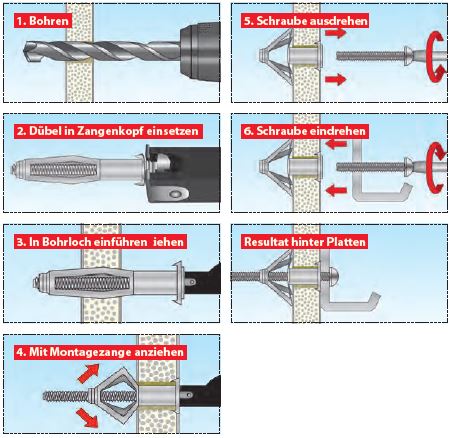 1. Bohren

2. Dübel in Zangenkopf einsetzen

3. In Bohrloch einführen iehen

4. Mit Montagezange anziehen

5. Schraube ausdrehen

6. Schraube eindrehen

Resultat hinter Platten